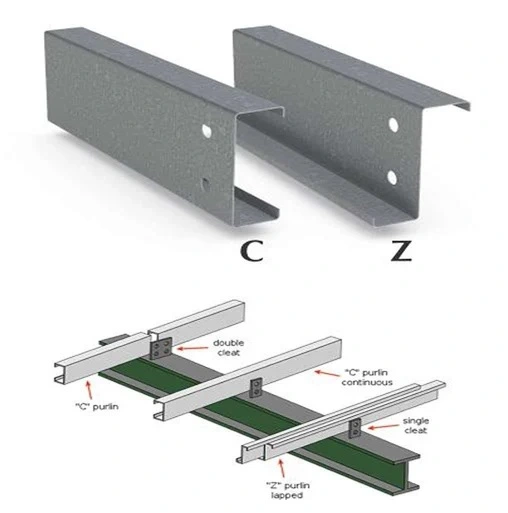 C

Z

double cleat

"C" purlin continuous

"C" purlin

single cleat

"Z" purlin lapped